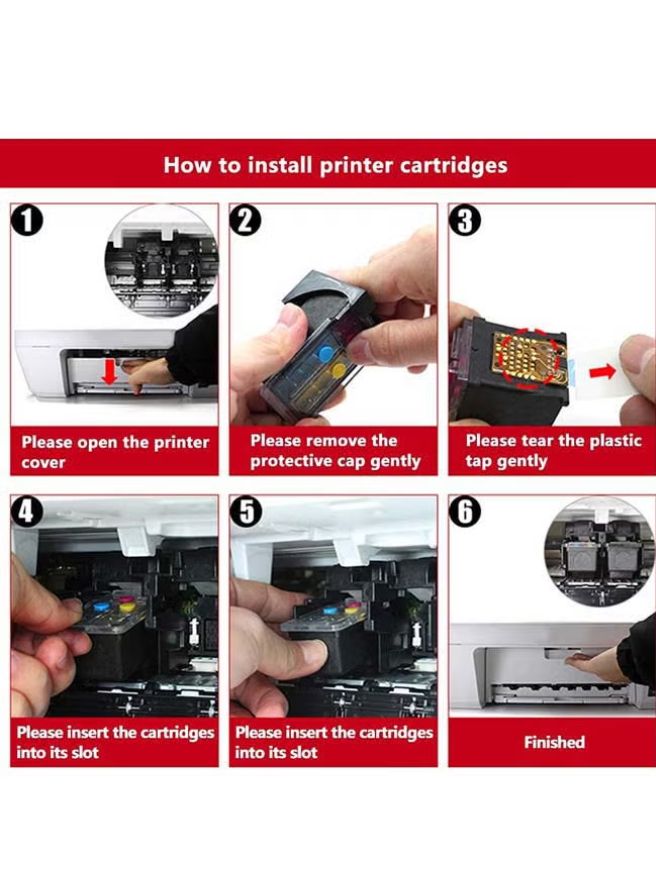 How to install printer cartridges

1

Please open the printer cover

2

Please remove the protective cap gently

3

Please tear the plastic tap gently

4

Please insert the cartridges into its slot

5

Please insert the cartridges into its slot

6

Finished